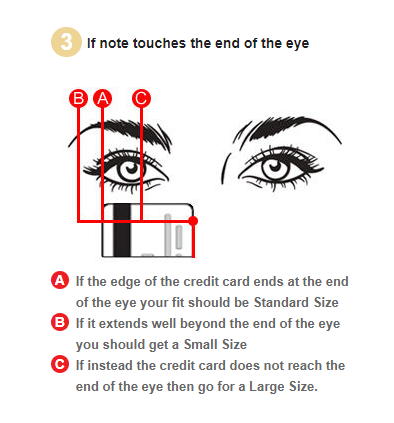 3 If note touches the end of the eye

B A C

A If the edge of the credit card ends at the end of the eye your fit should be Standard Size

B If it extends well beyond the end of the eye you should get a Small Size

C If instead the credit card does not reach the end of the eye then go for a Large Size.